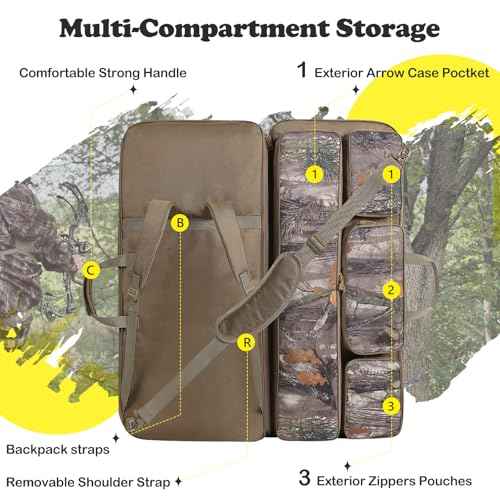 Multi-Compartment Storage

Comfortable Strong Handle

1 Exterior Arrow Case Poctket

1

1

B

C

2

R

3

Backpack straps

Removable Shoulder Strap

3 Exterior Zippers Pouches