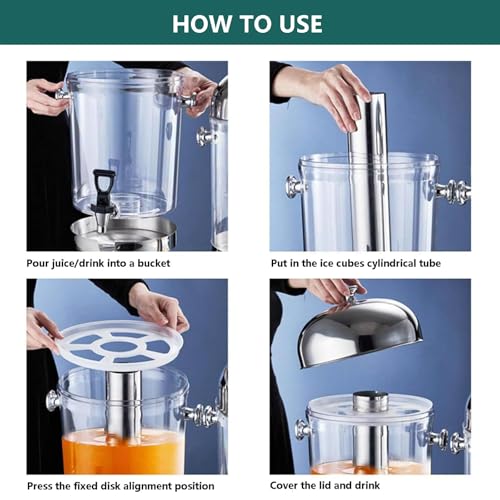 HOW TO USE

Pour juice/drink into a bucket

Put in the ice cubes cylindrical tube

Press the fixed disk alignment position

Cover the lid and drink