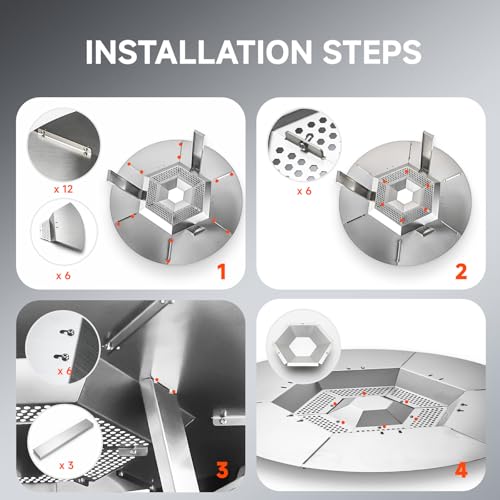 INSTALLATION STEPS

x 12

x 6

1

x 6

2

x 6

x 3

3

4