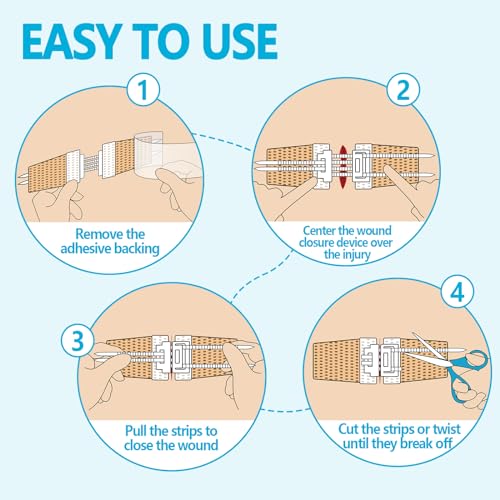 EASY TO USE

1

Remove the adhesive backing

2

Center the wound closure device over the injury

3

Pull the strips to close the wound

4

Cut the strips or twist until they break off