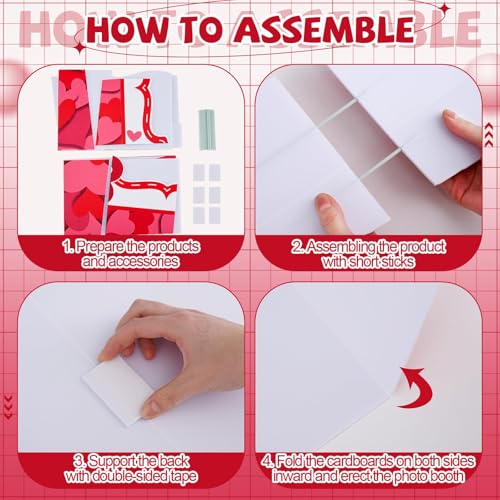 HOW TO ASSEMBLE

1. Prepare the products and accessories

2. Assembling the product with short sticks

3. Support the back with double-sided tape

4. Fold the cardboards on both sides inward and erect the photo booth