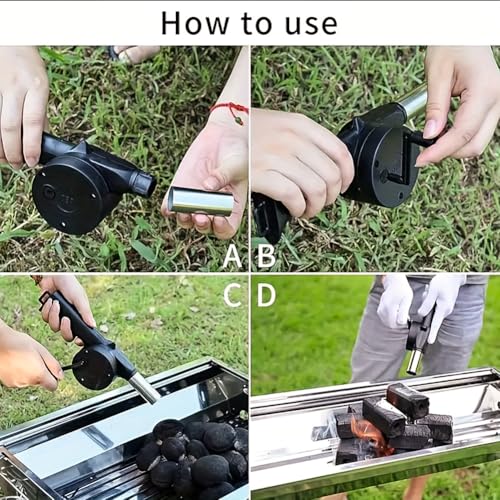 How to use

A

B

C

D