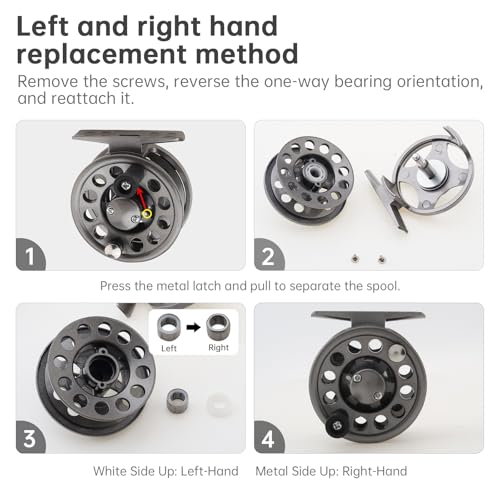 Left and right hand replacement method

Remove the screws, reverse the one-way bearing orientation, and reattach it.

1

2

Press the metal latch and pull to separate the spool.

Left

Right

3

4

White Side Up: Left-Hand Metal Side Up: Right-Hand