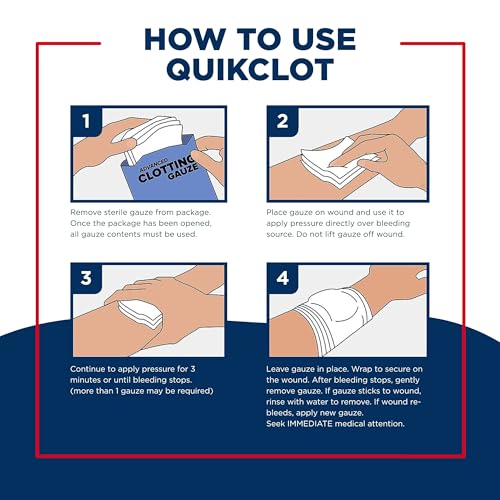 HOW TO USE QUIKCLOT

1

ADVANCED CLOTTING GAUZE

Remove sterile gauze from package. Once the package has been opened, all gauze contents must be used.

2

Place gauze on wound and use it to apply pressure directly over bleeding source. Do not lift gauze off wound.

3

Continue to apply pressure for 3 minutes or until bleeding stops. (more than 1 gauze may be required)

4

Leave gauze in place. Wrap to secure on the wound. After bleeding stops, gently remove gauze. If gauze sticks to wound, rinse with water to remove. If wound rebleeds, apply new gauze.
Seek IMMEDIATE medical attention.