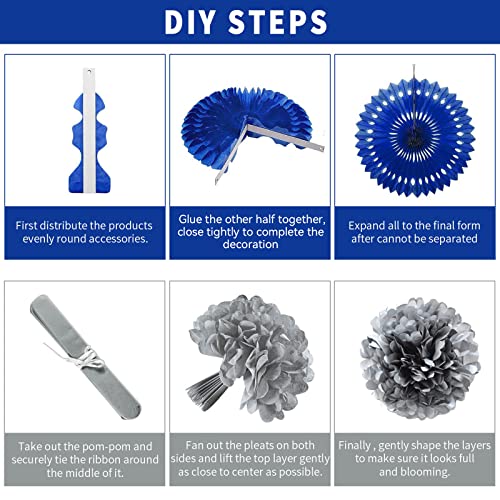 DIY STEPS

First distribute the products evenly round accessories.

Glue the other half together, close tightly to complete the decoration

Expand all to the final form after cannot be separated

Take out the pom-pom and securely tie the ribbon around the middle of it.

Fan out the pleats on both sides and lift the top layer gently as close to center as possible.

Finally , gently shape the layers to make sure it looks full and blooming.