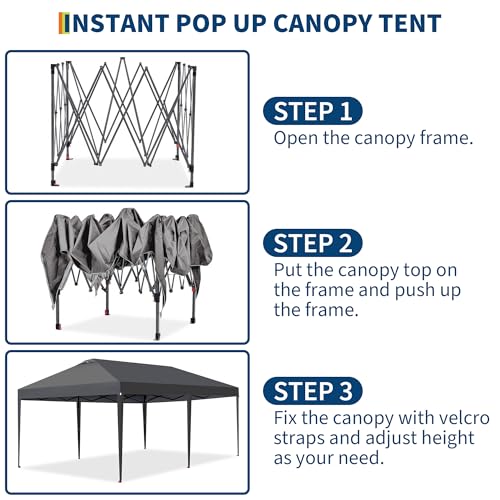 INSTANT POP UP CANOPY TENT

STEP 1
Open the canopy frame.

STEP 2
Put the canopy top on the frame and push up the frame.

STEP 3
Fix the canopy with velcro straps and adjust height as your need.