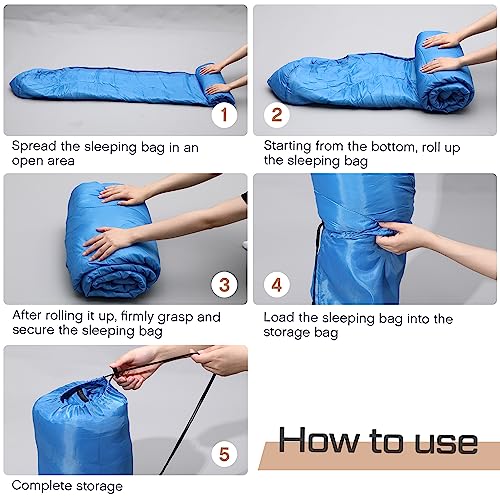 1

Spread the sleeping bag in an open area

2

Starting from the bottom, roll up the sleeping bag

3

After rolling it up, firmly grasp and secure the sleeping bag

4

Load the sleeping bag into the storage bag

5

Complete storage

How to use