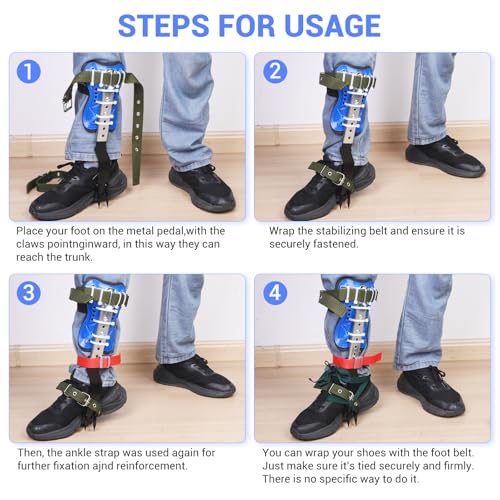 STEPS FOR USAGE

1

Place your foot on the metal pedal,with the claws pointnginward, in this way they can reach the trunk.

2

Wrap the stabilizing belt and ensure it is securely fastened.

3

Then, the ankle strap was used again for further fixation ajnd reinforcement.

4

You can wrap your shoes with the foot belt. Just make sure it's tied securely and firmly. There is no specific way to do it.