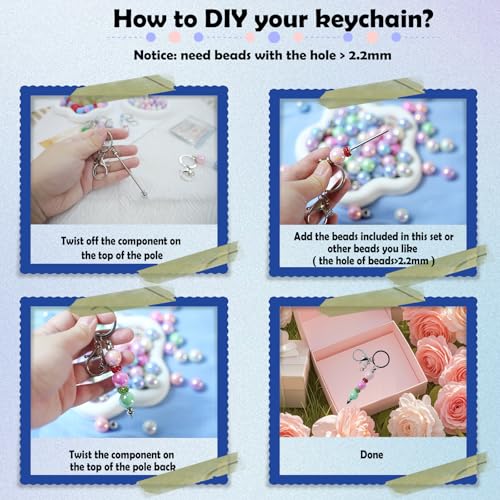 How to DIY your keychain?

Notice: need beads with the hole > 2.2mm

Twist off the component on the top of the pole

Add the beads included in this set or other beads you like ( the hole of beads>2.2mm )

Twist the component on the top of the pole back

Done