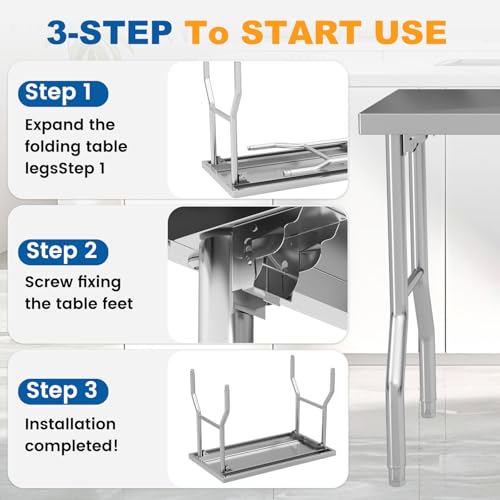 3-STEP To START USE

Step 1
Expand the folding table legsStep 1

Step 2
Screw fixing the table feet

Step 3
Installation completed!