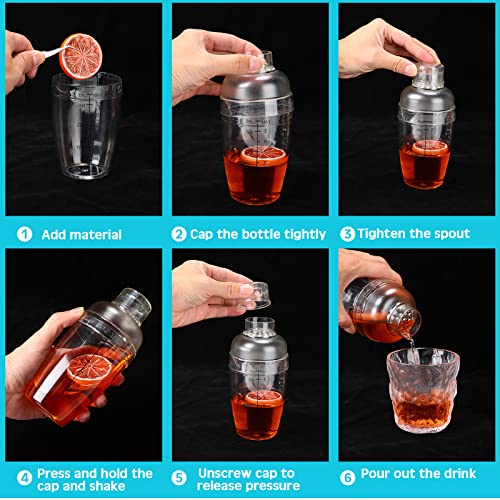 1 Add material

2 Cap the bottle tightly

3 Tighten the spout

4 Press and hold the cap and shake

5 Unscrew cap to release pressure

6 Pour out the drink