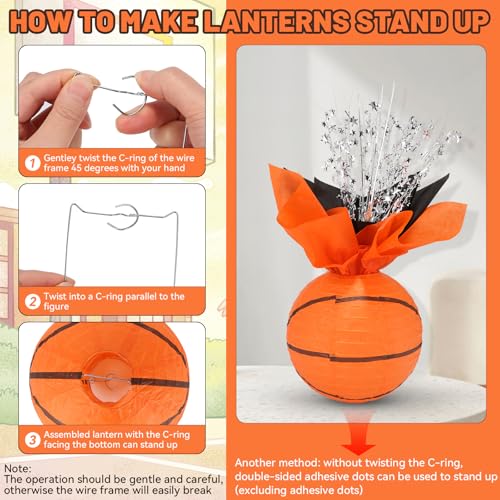 HOW TO MAKE LANTERNS STAND UP

1 Gentley twist the C-ring of the wire frame 45 degrees with your hand

2 Twist into a C-ring parallel to the figure

3 Assembled lantern with the C-ring facing the bottom can stand up

Note:
The operation should be gentle and careful, otherwise the wire frame will easily break

Another method: without twisting the C-ring, double-sided adhesive dots can be used to stand up (excluding adhesive dots)