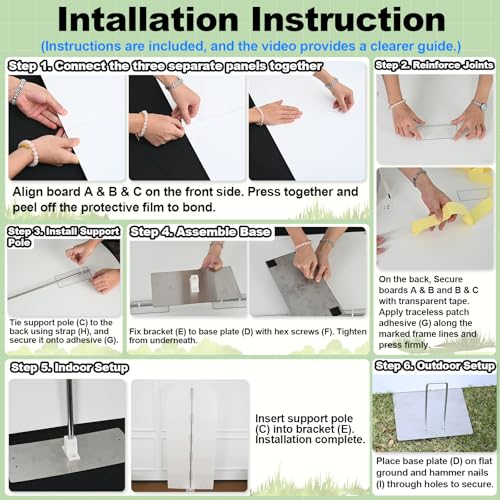 Intallation Instruction

(Instructions are included, and the video provides a clearer guide.)

Step 1. Connect the three separate panels together

Align board A & B & C on the front side. Press together and peel off the protective film to bond.

Step 2. Reinforce Joints

On the back, Secure boards A & B and B & C with transparent tape. Apply traceless patch adhesive (G) along the marked frame lines and press firmly.

Step 3. Install Support Pole

Tie support pole (C) to the back using strap (H), and secure it onto adhesive (G).

Step 4. Assemble Base

Fix bracket (E) to base plate (D) with hex screws (F). Tighten from underneath.

Step 5. Indoor Setup

Insert support pole (C) into bracket (E). Installation complete.

Step 6. Outdoor Setup

Place base plate (D) on flat ground and hammer nails (I) through holes to secure.