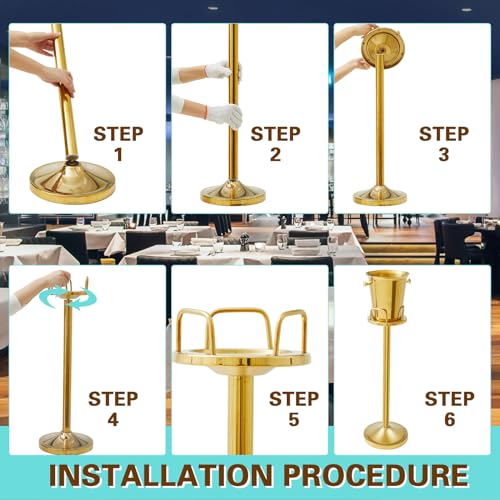 STEP 1

STEP 2

STEP 3

STEP 4

STEP 5

STEP 6

INSTALLATION PROCEDURE