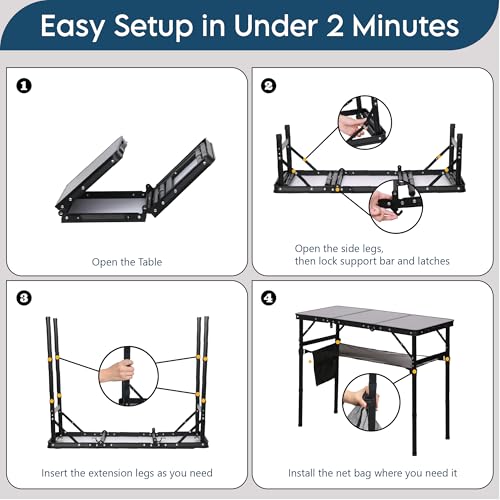 Easy Setup in Under 2 Minutes

1

Open the Table

2

Open the side legs, then lock support bar and latches

3

Insert the extension legs as you need

4

Install the net bag where you need it