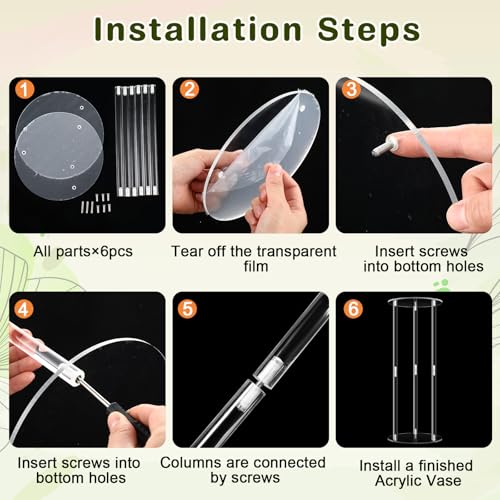 Installation Steps

1

All parts×6pcs

2

Tear off the transparent film

3

Insert screws into bottom holes

4

Insert screws into bottom holes

5

Columns are connected by screws

6

Install a finished Acrylic Vase