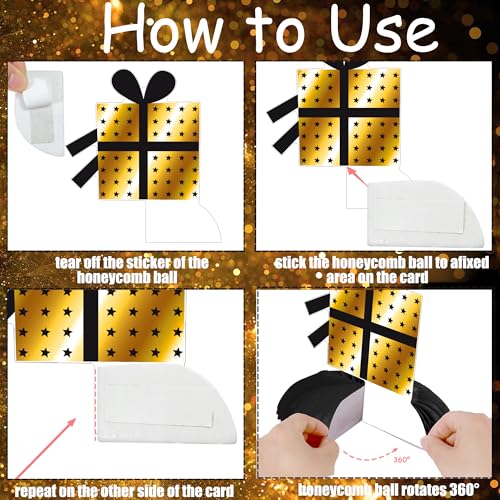 How to Use

tear off the sticker of the honeycomb ball

stick the honeycomb ball to afixed area on the card

repeat on the other side of the card

360°

honeycomb ball rotates 360°