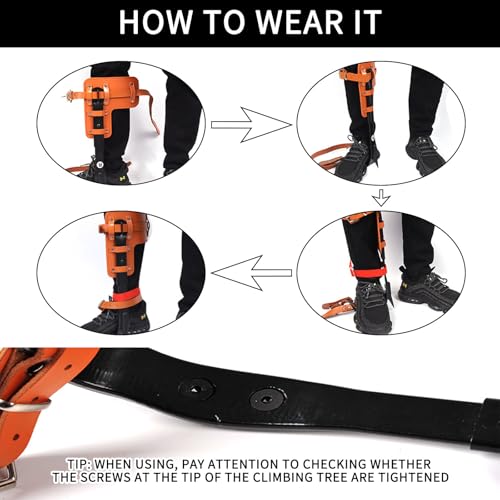 HOW TO WEAR IT

TIP: WHEN USING, PAY ATTENTION TO CHECKING WHETHER THE SCREWS AT THE TIP OF THE CLIMBING TREE ARE TIGHTENED