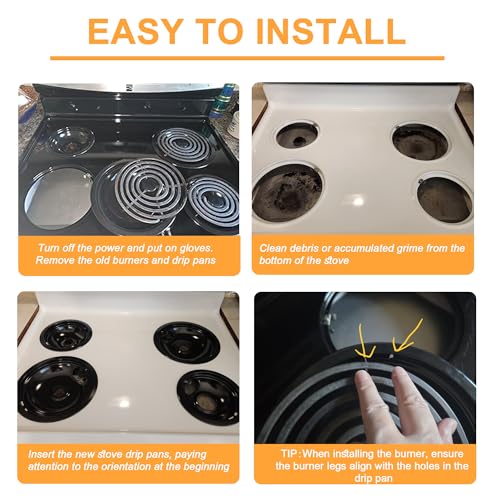 EASY TO INSTALL

Turn off the power and put on gloves. Remove the old burners and drip pans

Clean debris or accumulated grime from the bottom of the stove

Insert the new stove drip pans, paying attention to the orientation at the beginning

TIP:When installing the burner, ensure the burner legs align with the holes in the drip pan