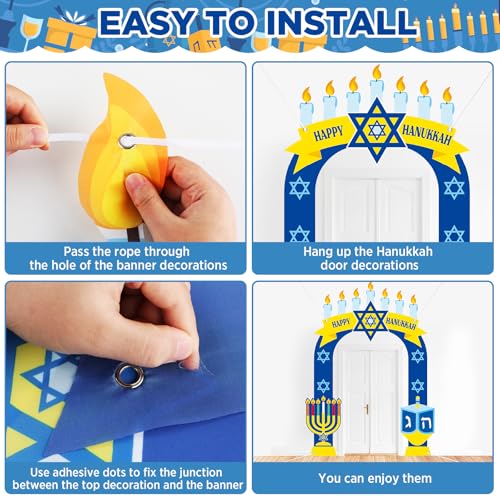 EASY TO INSTALL

Pass the rope through the hole of the banner decorations

HAPPY HANUKKAH

Hang up the Hanukkah door decorations

Use adhesive dots to fix the junction between the top decoration and the banner

HAPPY HANUKKAH

ה ג

You can enjoy them