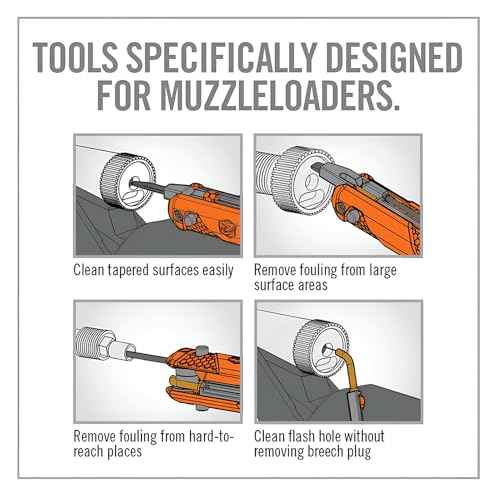 TOOLS SPECIFICALLY DESIGNED FOR MUZZLELOADERS.

Clean tapered surfaces easily

Remove fouling from large surface areas

Remove fouling from hard-to-reach places

Clean flash hole without removing breech plug