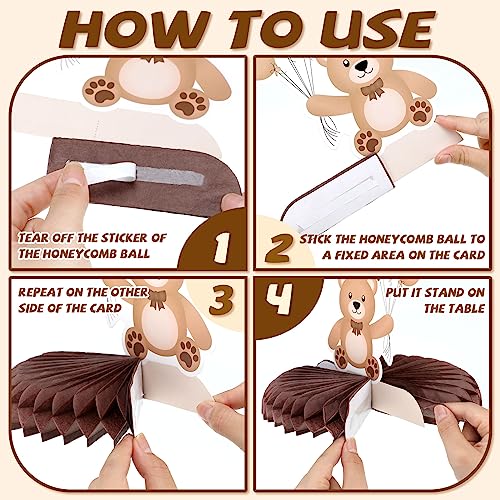 HOW TO USE

TEAR OFF THE STICKER OF THE HONEYCOMB BALL

1

2

STICK THE HONEYCOMB BALL TO A FIXED AREA ON THE CARD

REPEAT ON THE OTHER SIDE OF THE CARD

3

4

PUT IT STAND ON THE TABLE