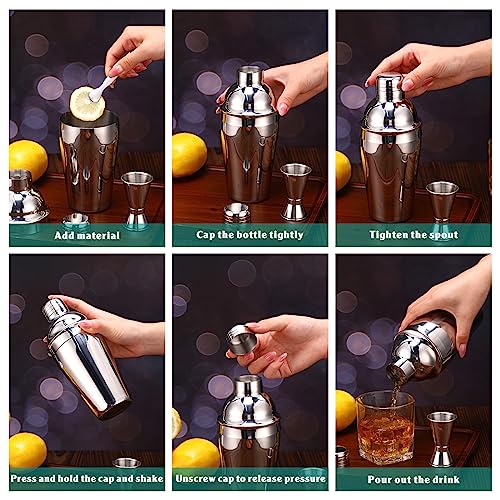 Add material

Cap the bottle tightly

Tighten the spout

Press and hold the cap and shake

Unscrew cap to release pressure

Pour out the drink