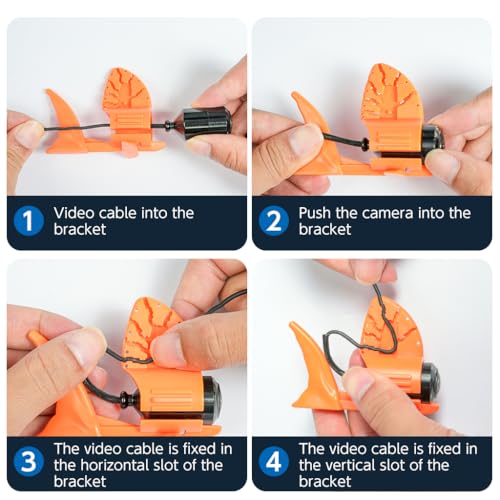 1 Video cable into the bracket

2 Push the camera into the bracket

3 The video cable is fixed in the horizontal slot of the bracket

4 The video cable is fixed in the vertical slot of the bracket