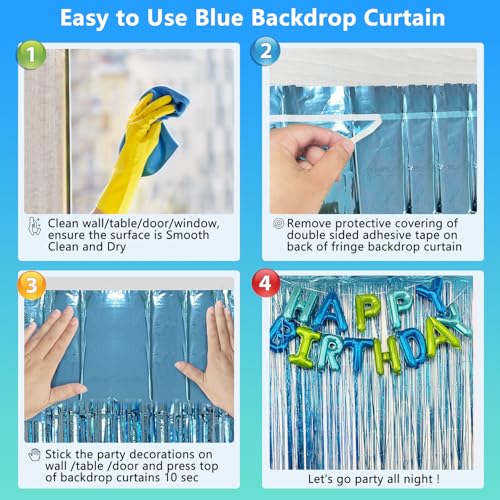 Easy to Use Blue Backdrop Curtain

1

Clean wall/table/door/window, ensure the surface is Smooth Clean and Dry

2

Remove protective covering of double sided adhesive tape on back of fringe backdrop curtain

3

Stick the party decorations on wall /table /door and press top of backdrop curtains 10 sec

4

HAPPY BIRTHDAY

Let's go party all night !