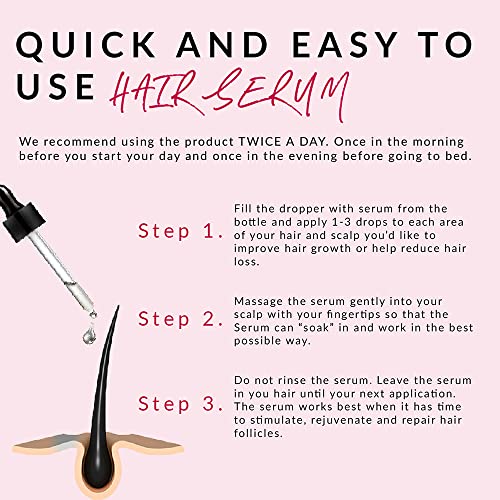 QUICK AND EASY TO USE HAIR SERUM

We recommend using the product TWICE A DAY. Once in the morning before you start your day and once in the evening before going to bed.

Step 1. Fill the dropper with serum from the bottle and apply 1-3 drops to each area of your hair and scalp you'd like to improve hair growth or help reduce hair loss.

Step 2. Massage the serum gently into your scalp with your fingertips so that the Serum can "soak" in and work in the best possible way.

Step 3. Do not rinse the serum. Leave the serum in you hair until your next application. The serum works best when it has time to stimulate, rejuvenate and repair hair follicles.