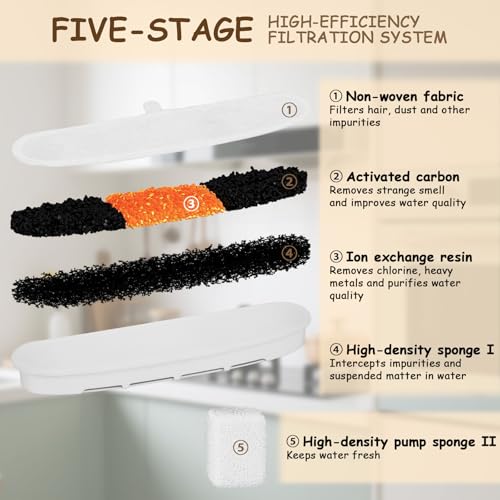 FIVE-STAGE HIGH-EFFICIENCY FILTRATION SYSTEM

①

②

③

④

⑤

① Non-woven fabric
Filters hair, dust and other impurities

② Activated carbon
Removes strange smell and improves water quality

③ Ion exchange resin
Removes chlorine, heavy metals and purifies water quality

④ High-density sponge I
Intercepts impurities and suspended matter in water

⑤ High-density pump sponge II
Keeps water fresh