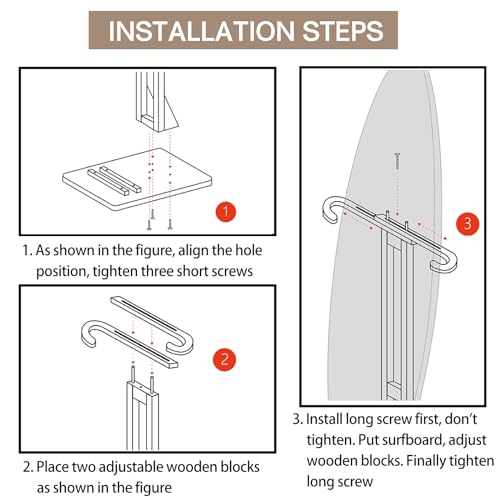 INSTALLATION STEPS

1

1. As shown in the figure, align the hole position, tighten three short screws

2

2. Place two adjustable wooden blocks as shown in the figure

3

3. Install long screw first, don't tighten. Put surfboard, adjust wooden blocks. Finally tighten long screw