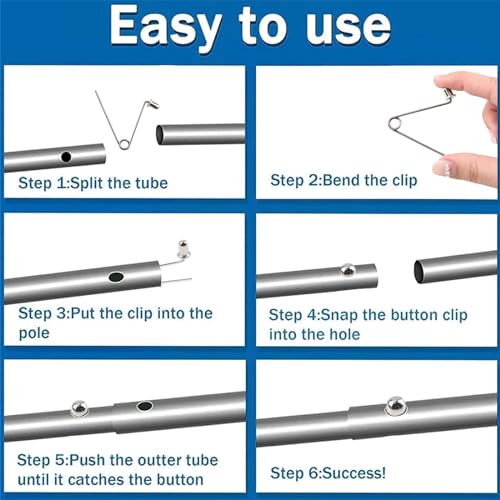 Easy to use

Step 1:Split the tube

Step 2:Bend the clip

Step 3:Put the clip into the pole

Step 4:Snap the button clip into the hole

Step 5:Push the outter tube until it catches the button

Step 6:Success!