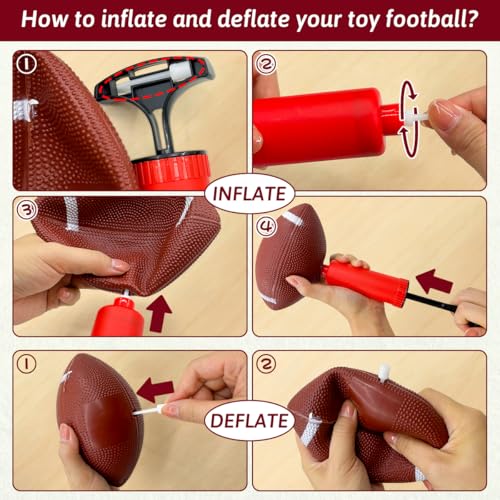 How to inflate and deflate your toy football?

①

②

INFLATE

③

④

①

②

DEFLATE