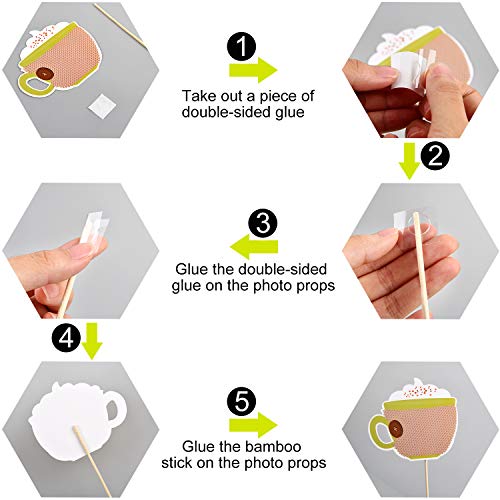 1

Take out a piece of double-sided glue

2

3

Glue the double-sided glue on the photo props

4

5

Glue the bamboo stick on the photo props