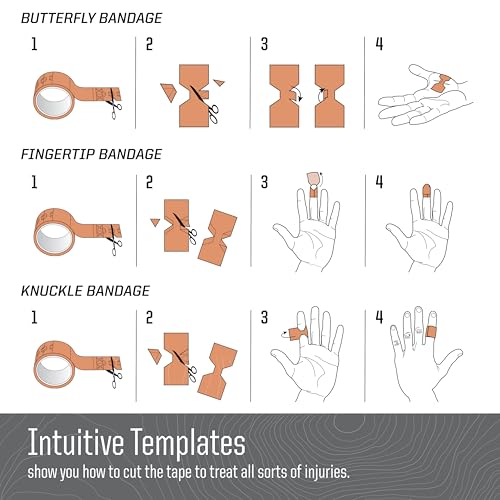 BUTTERFLY BANDAGE

1

2

3

4

FINGERTIP BANDAGE

1

2

3

4

KNUCKLE BANDAGE

1

2

3

4

Intuitive Templates

show you how to cut the tape to treat all sorts of injuries.