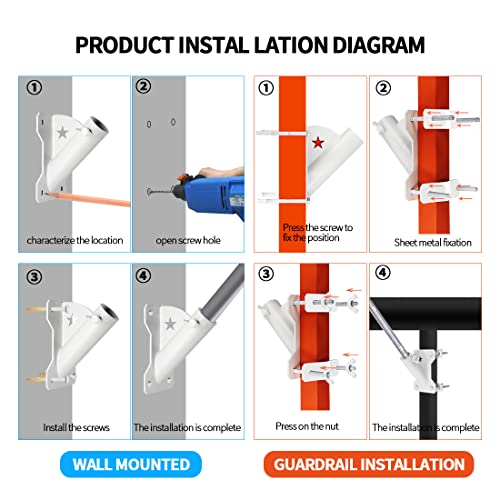 PRODUCT INSTAL LATION DIAGRAM

①
characterize the location

②
open screw hole

③
Install the screws

④
The installation is complete

WALL MOUNTED

①
Press the screw to fix the position

②
Sheet metal fixation

③
Press on the nut

④
The installation is complete

GUARDRAIL INSTALLATION