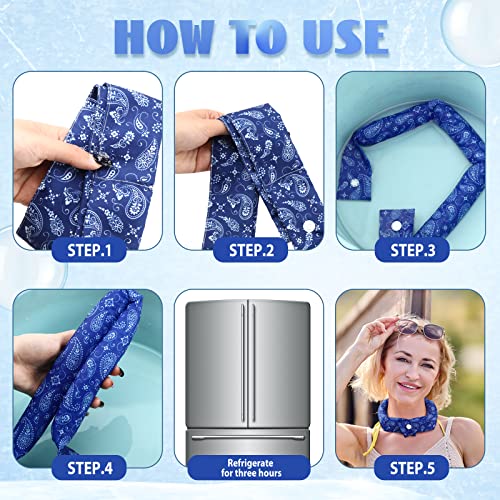 HOW TO USE

STEP.1

STEP.2

STEP.3

STEP.4

Refrigerate for three hours

STEP.5