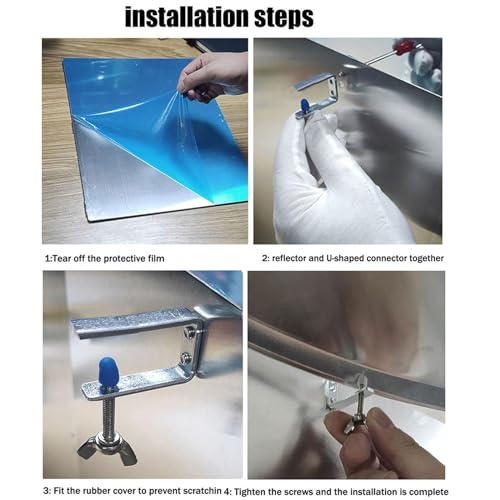 installation steps

1:Tear off the protective film

2: reflector and U-shaped connector together

3: Fit the rubber cover to prevent scratchin

4: Tighten the screws and the installation is complete