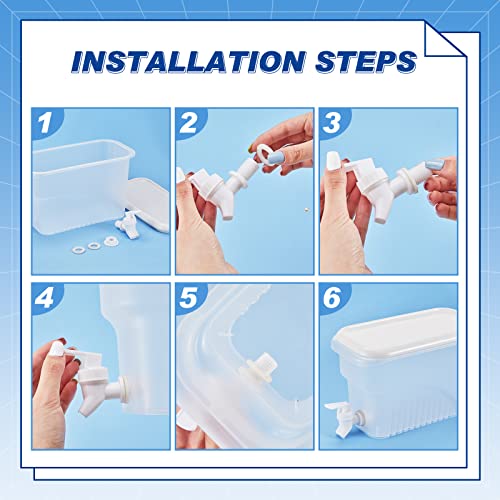 INSTALLATION STEPS

1

2

3

4

5

6