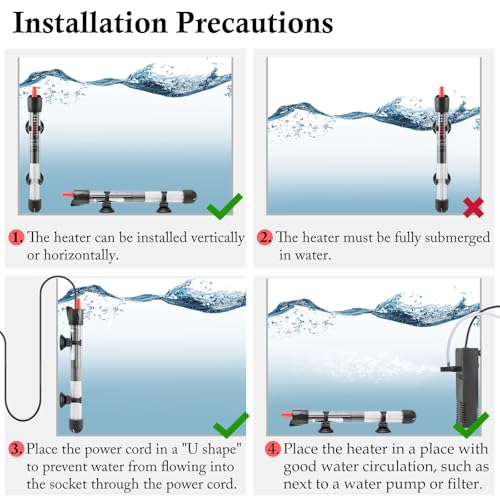 Installation Precautions

1. The heater can be installed vertically or horizontally.

2. The heater must be fully submerged in water.

3. Place the power cord in a "U shape" to prevent water from flowing into the socket through the power cord.

4. Place the heater in a place with good water circulation, such as next to a water pump or filter.