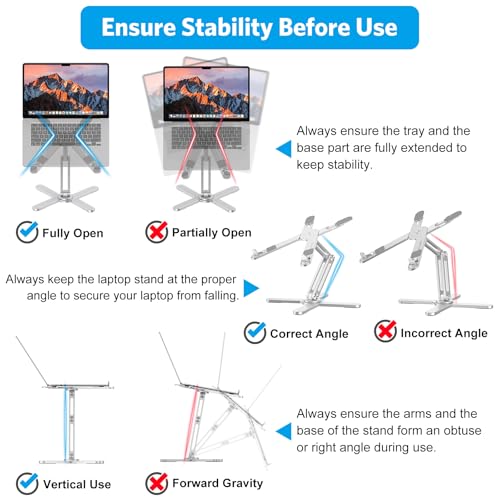 Ensure Stability Before Use

Always ensure the tray and the base part are fully extended to keep stability.

Fully Open

Partially Open

Always keep the laptop stand at the proper angle to secure your laptop from falling.

Correct Angle

Incorrect Angle

Always ensure the arms and the base of the stand form an obtuse or right angle during use.

Vertical Use

Forward Gravity