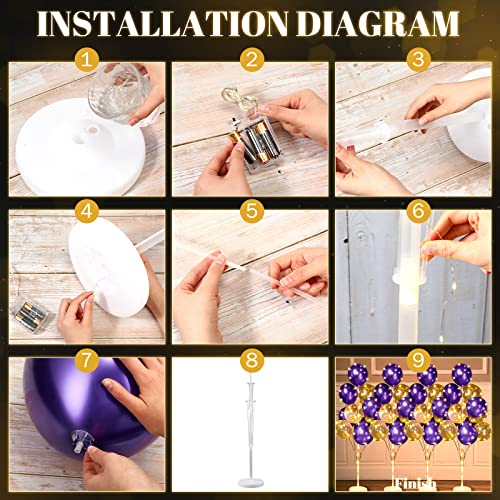 INSTALLATION DIAGRAM

1

2

3

4

5

6

7

8

9

Finish