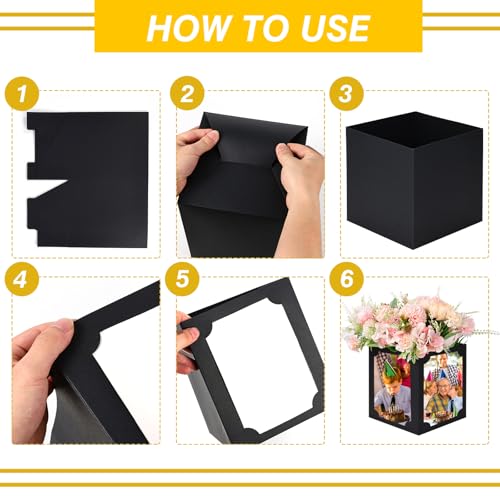 HOW TO USE

1

2

3

4

5

6