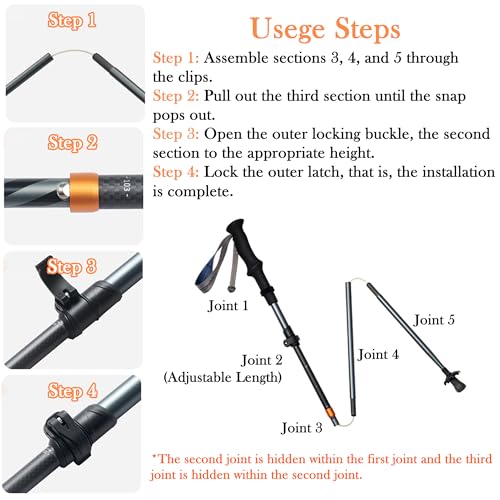 Step 1

Step 2

- 103 -

Step 3

Step 4

Usege Steps

Step 1: Assemble sections 3, 4, and 5 through the clips.
Step 2: Pull out the third section until the snap pops out.
Step 3: Open the outer locking buckle, the second section to the appropriate height.
Step 4: Lock the outer latch, that is, the installation is complete.

Joint 1

Joint 2
(Adjustable Length)

Joint 3

Joint 4

Joint 5

*The second joint is hidden within the first joint and the third joint is hidden within the second joint.