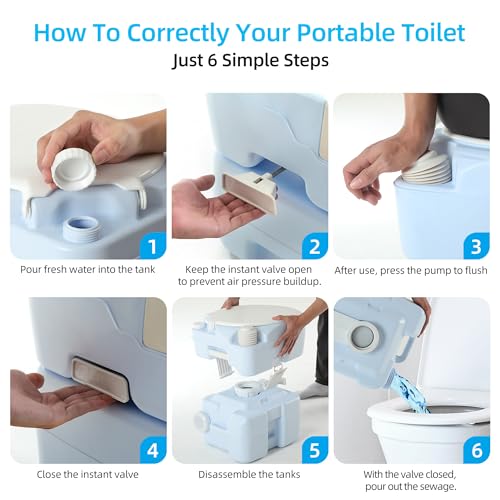 How To Correctly Your Portable Toilet

Just 6 Simple Steps

1

Pour fresh water into the tank

2

Keep the instant valve open to prevent air pressure buildup.

3

After use, press the pump to flush

4

Close the instant valve

5

Disassemble the tanks

6

With the valve closed, pour out the sewage.