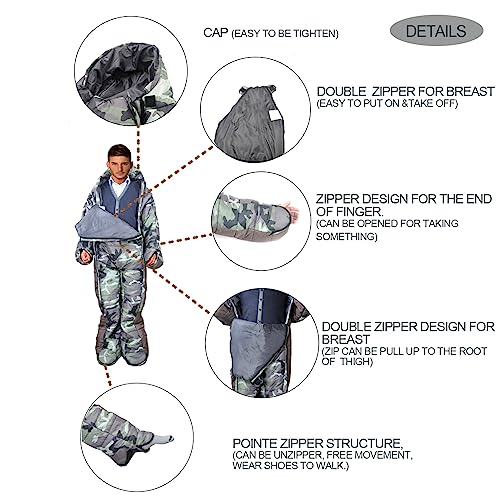 CAP (EASY TO BE TIGHTEN)

DETAILS

DOUBLE ZIPPER FOR BREAST
(EASY TO PUT ON &TAKE OFF)

ZIPPER DESIGN FOR THE END OF FINGER.
(CAN BE OPENED FOR TAKING SOMETHING)

DOUBLE ZIPPER DESIGN FOR BREAST
(ZIP CAN BE PULL UP TO THE ROOT OF THIGH)

POINTE ZIPPER STRUCTURE,
(CAN BE UNZIPPER, FREE MOVEMENT, WEAR SHOES TO WALK.)