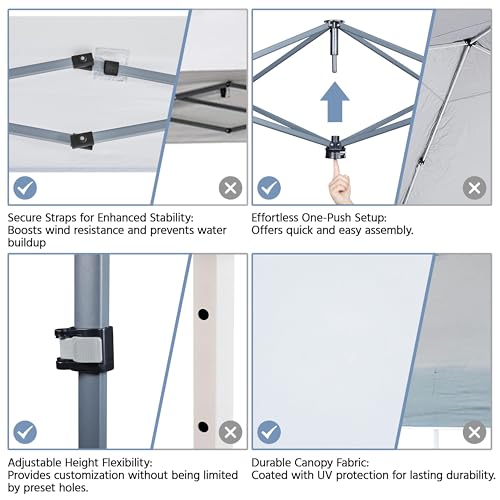 Secure Straps for Enhanced Stability:
Boosts wind resistance and prevents water buildup

Effortless One-Push Setup:
Offers quick and easy assembly.

Adjustable Height Flexibility:
Provides customization without being limited by preset holes.

Durable Canopy Fabric:
Coated with UV protection for lasting durability.