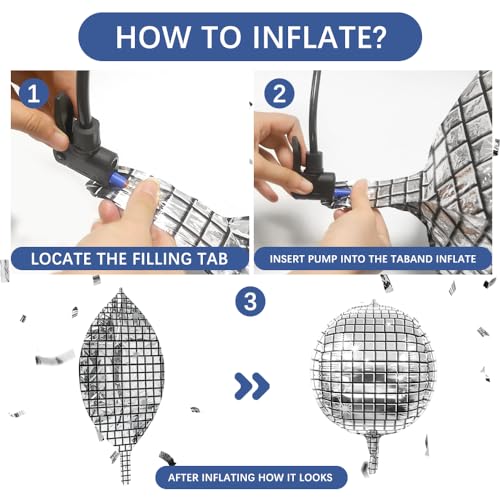 HOW TO INFLATE?

1

LOCATE THE FILLING TAB

2

INSERT PUMP INTO THE TABAND INFLATE

3

AFTER INFLATING HOW IT LOOKS