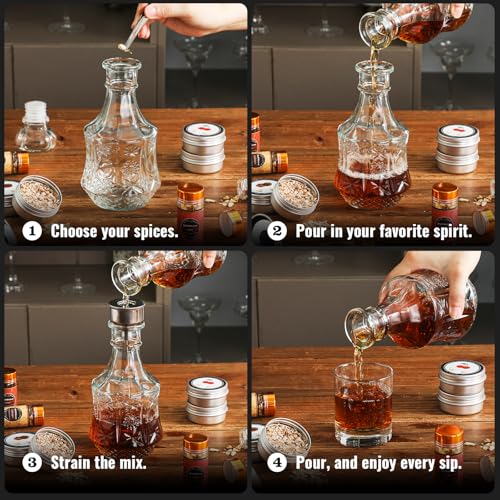 1 Choose your spices.

2 Pour in your favorite spirit.

3 Strain the mix.

4 Pour, and enjoy every sip.